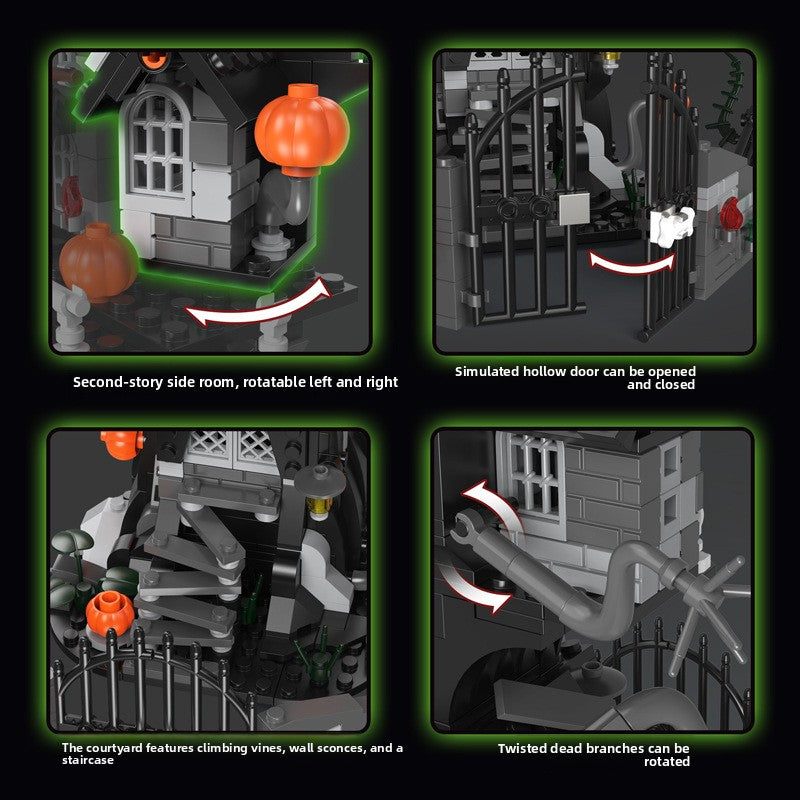 Second-story side room, rotatable left and right

Simulated hollow door can be opened and closed

The courtyard features climbing vines, wall sconces, and a staircase

Twisted dead branches can be rotated